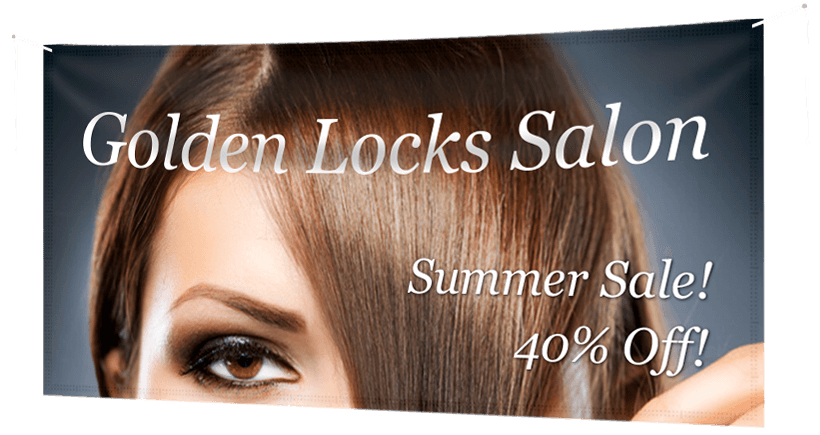 Golden Locks Salon

Summer Sale!
40% Off!